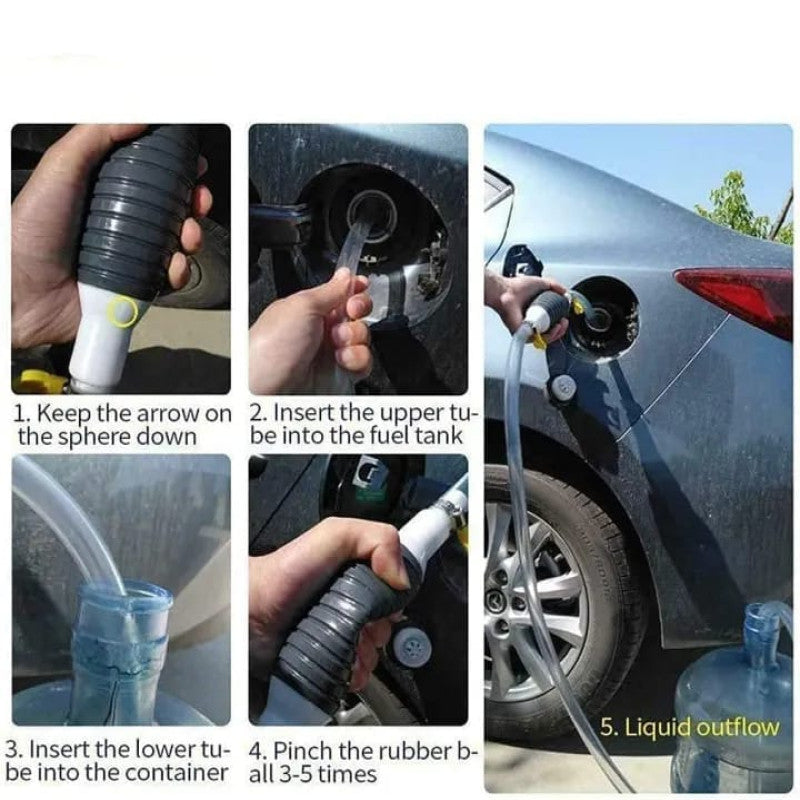 1. Keep the arrow on the sphere down

2. Insert the upper tube into the fuel tank

3. Insert the lower tube into the container

4. Pinch the rubber ball 3-5 times

5. Liquid outflow