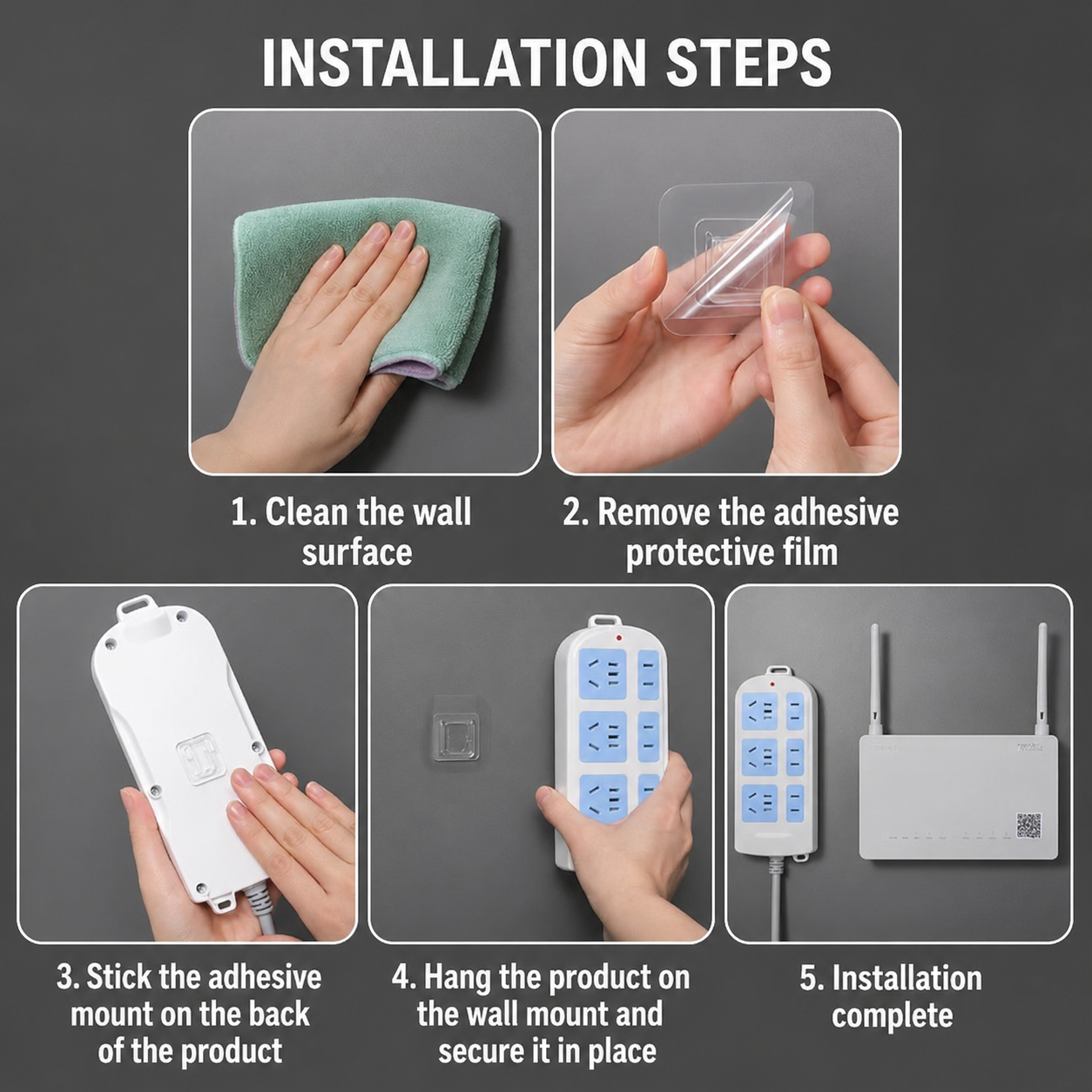 INSTALLATION STEPS

1. Clean the wall surface

2. Remove the adhesive protective film

3. Stick the adhesive mount on the back of the product

4. Hang the product on the wall mount and secure it in place

5. Installation complete